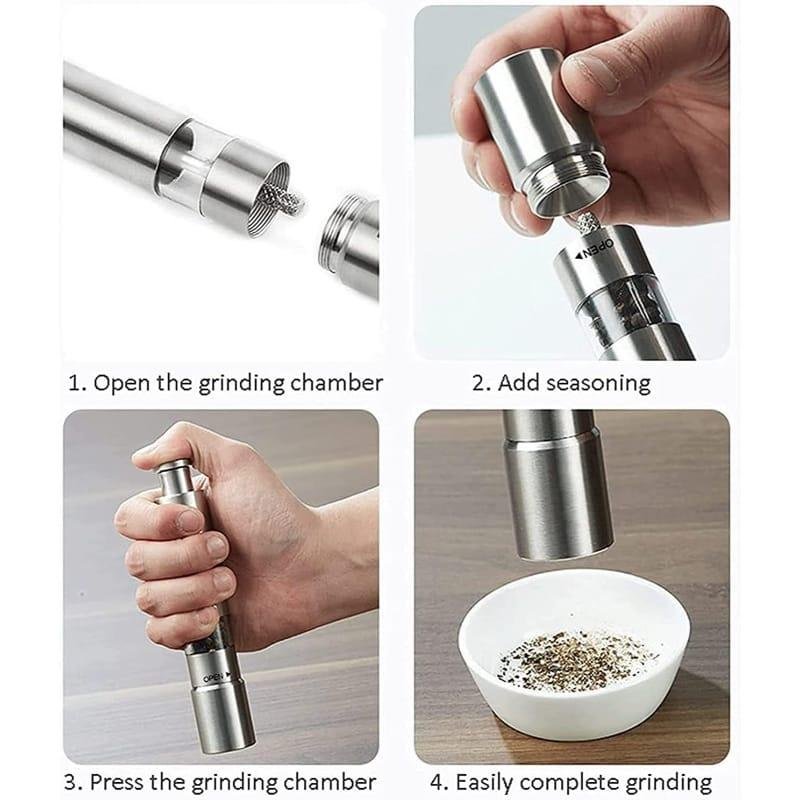 OPEN

1. Open the grinding chamber

2. Add seasoning

OPEN

3. Press the grinding chamber

4. Easily complete grinding